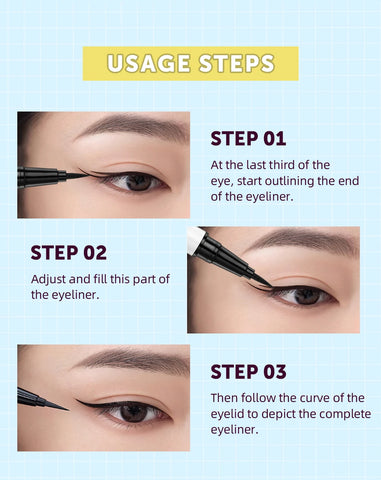 USAGE STEPS

STEP 01

At the last third of the eye, start outlining the end of the eyeliner.

STEP 02

Adjust and fill this part of the eyeliner.

STEP 03

Then follow the curve of the eyelid to depict the complete eyeliner.