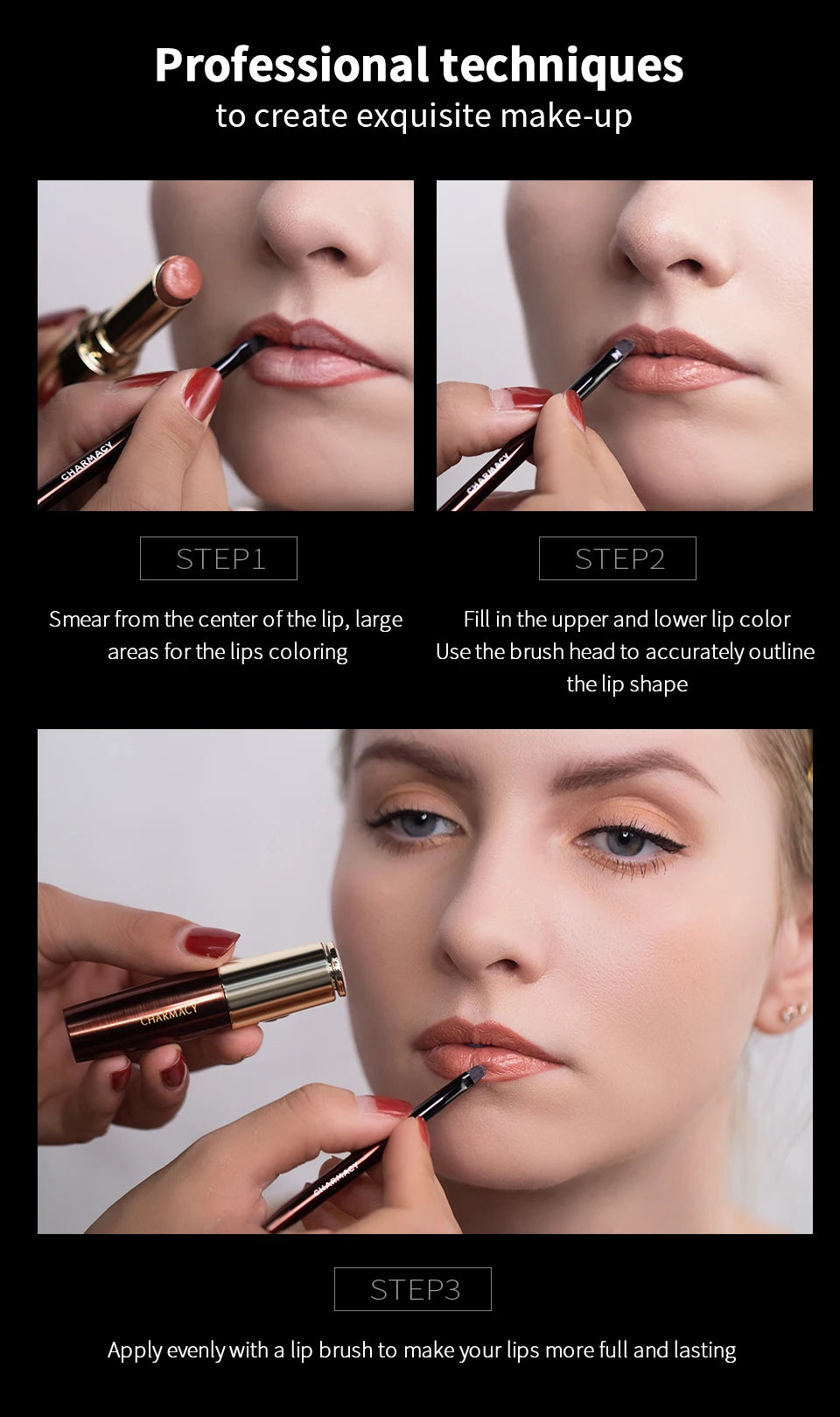 Professional techniques
to create exquisite make-up

CHARMACY

CHARMACY

STEP1

Smear from the center of the lip, large areas for the lips coloring

STEP2

Fill in the upper and lower lip color
Use the brush head to accurately outline the lip shape

CHARMACY

CHARMACY

STEP3

Apply evenly with a lip brush to make your lips more full and lasting