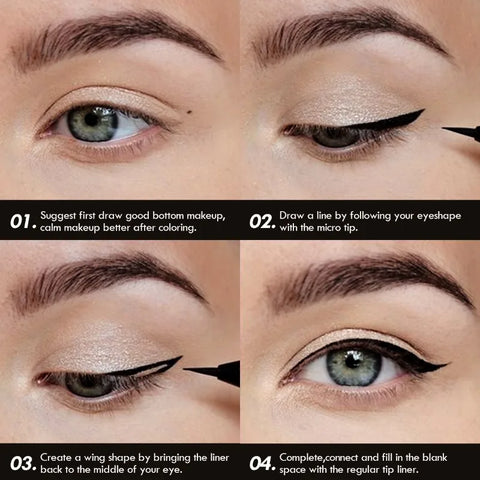 01. Suggest first draw good bottom makeup, calm makeup better after coloring.

02. Draw a line by following your eyeshape with the micro tip.

03. Create a wing shape by bringing the liner back to the middle of your eye.

04. Complete,connect and fill in the blank space with the regular tip liner.