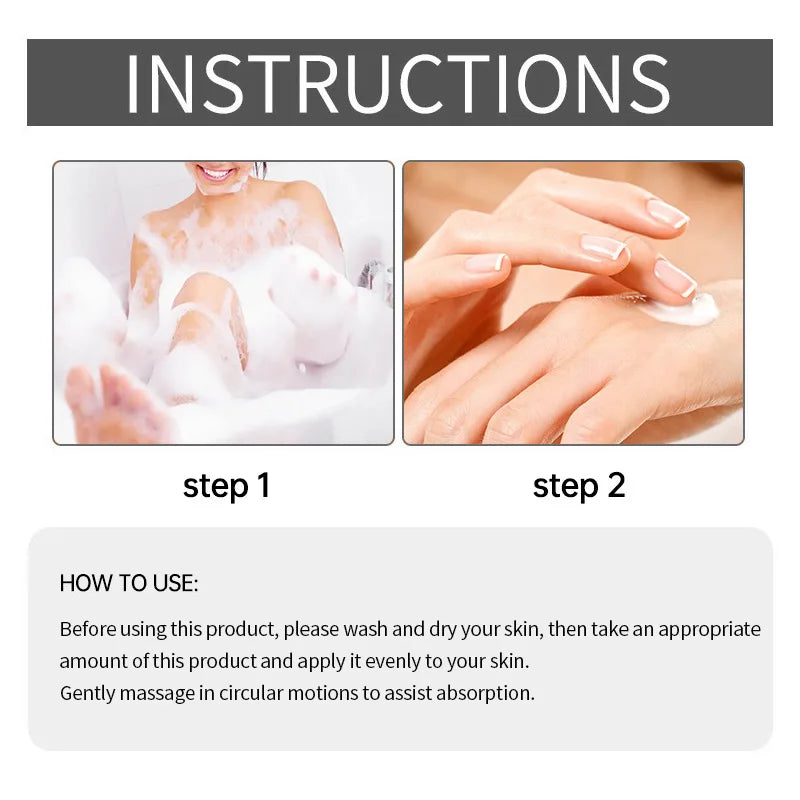 INSTRUCTIONS

step 1

step 2

HOW TO USE:

Before using this product, please wash and dry your skin, then take an appropriate amount of this product and apply it evenly to your skin.
Gently massage in circular motions to assist absorption.