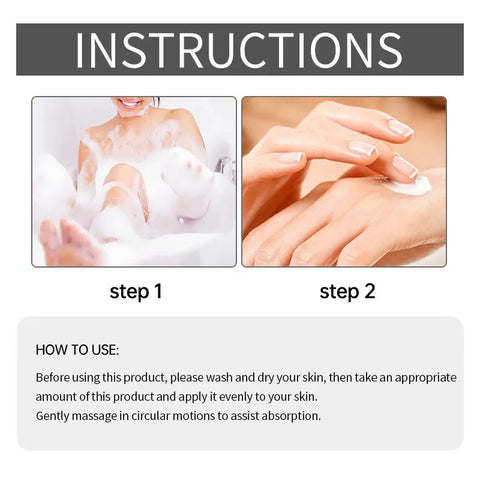 INSTRUCTIONS

step 1

step 2

HOW TO USE:

Before using this product, please wash and dry your skin, then take an appropriate amount of this product and apply it evenly to your skin.
Gently massage in circular motions to assist absorption.