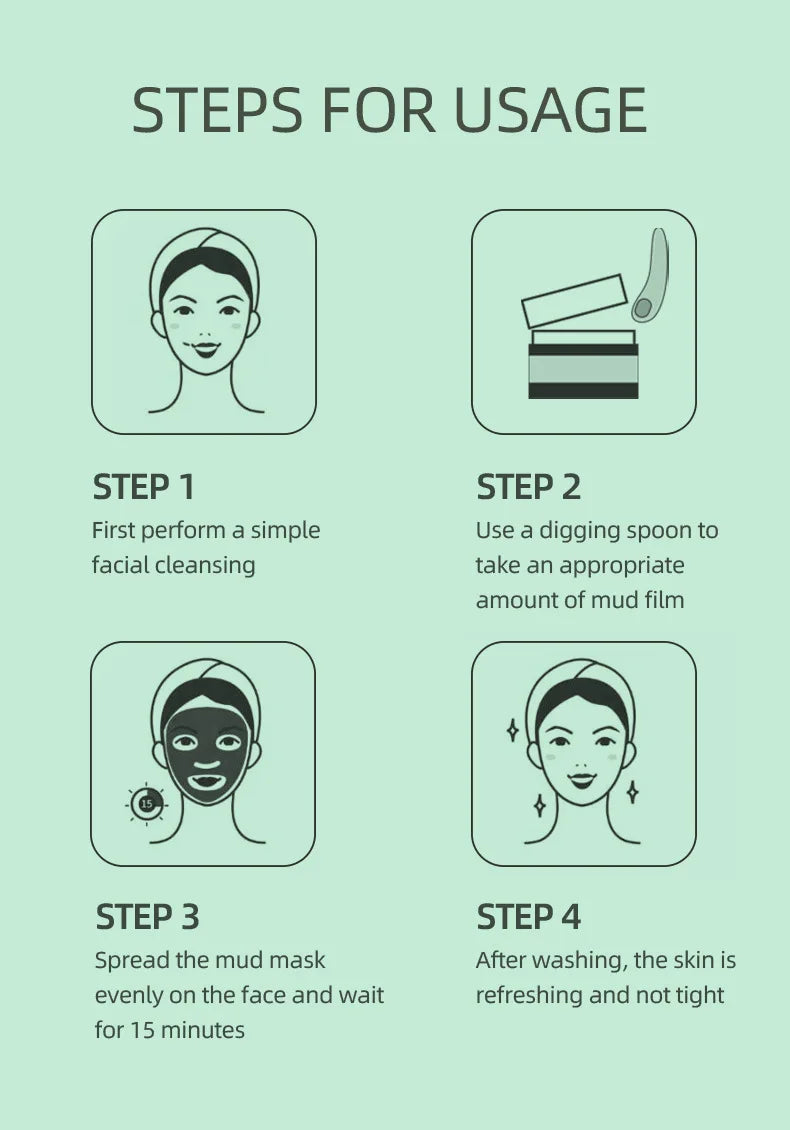 STEPS FOR USAGE

STEP 1
First perform a simple facial cleansing

STEP 2
Use a digging spoon to take an appropriate amount of mud film

15

STEP 3
Spread the mud mask evenly on the face and wait for 15 minutes

STEP 4
After washing, the skin is refreshing and not tight