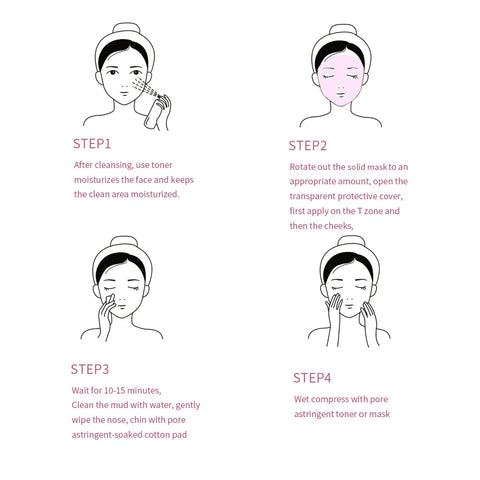 STEP1

After cleansing, use toner moisturizes the face and keeps the clean area moisturized.

STEP2

Rotate out the solid mask to an appropriate amount, open the transparent protective cover, first apply on the T zone and then the cheeks,

STEP3

Wait for 10-15 minutes,
Clean the mud with water, gently wipe the nose, chin with pore astringent-soaked cotton pad

STEP4

Wet compress with pore astringent toner or mask