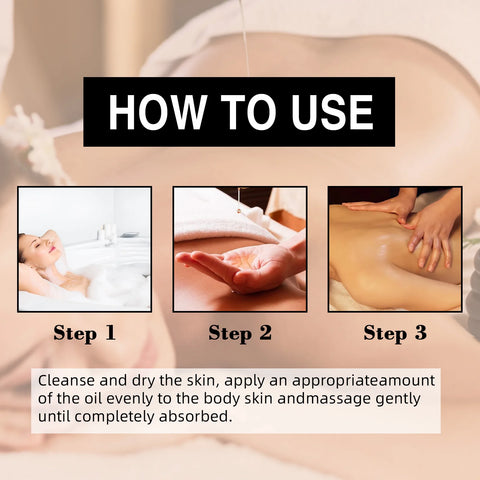 HOW TO USE

Step 1

Step 2

Step 3

Cleanse and dry the skin, apply an appropriateamount of the oil evenly to the body skin andmassage gently until completely absorbed.