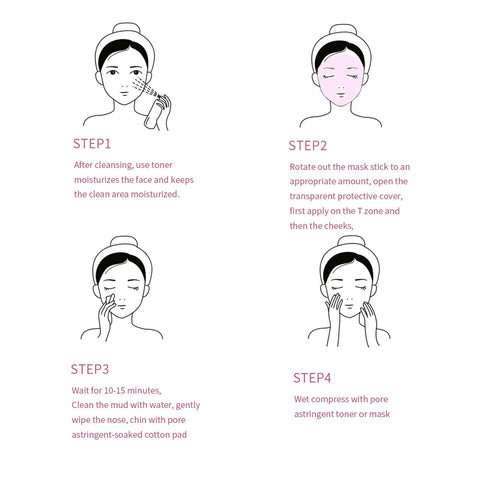 STEP1

After cleansing, use toner moisturizes the face and keeps the clean area moisturized.

STEP2

Rotate out the mask stick to an appropriate amount, open the transparent protective cover, first apply on the T zone and then the cheeks,

STEP3

Wait for 10-15 minutes,
Clean the mud with water, gently wipe the nose, chin with pore astringent-soaked cotton pad

STEP4

Wet compress with pore astringent toner or mask