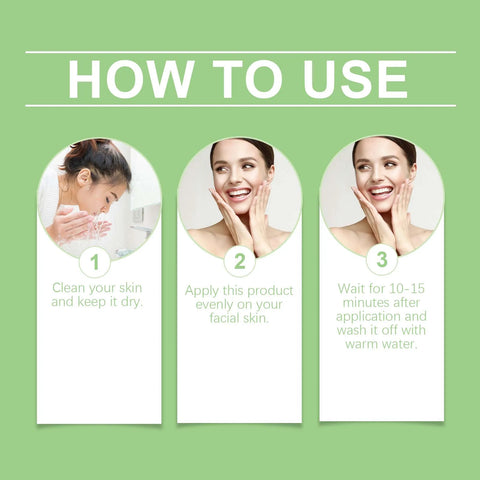 HOW TO USE

1
Clean your skin and keep it dry.

2
Apply this product evenly on your facial skin.

3
Wait for 10-15 minutes after application and wash it off with warm water.